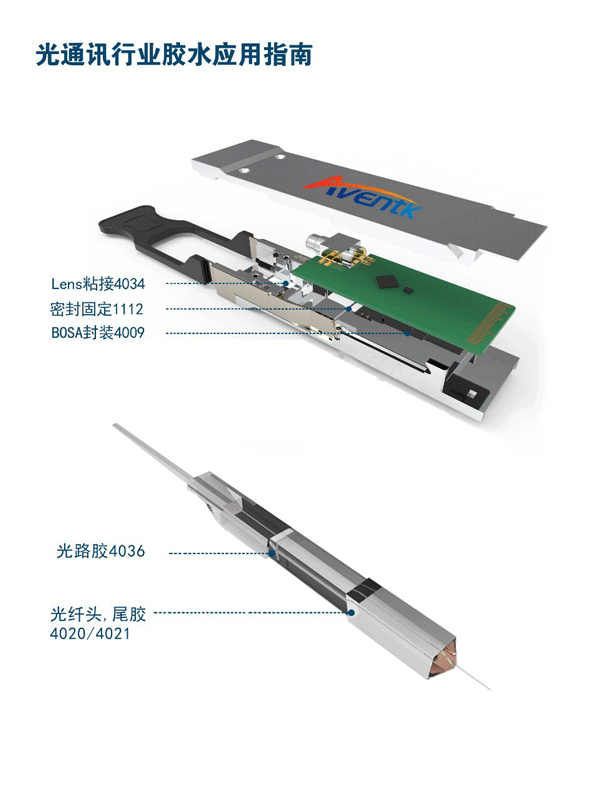 光通讯行业胶水应用指南

Aventk

Lens粘接4034
密封固定1112
BOSA封装4009

光路胶4036

光纤头,尾胶
4020/4021